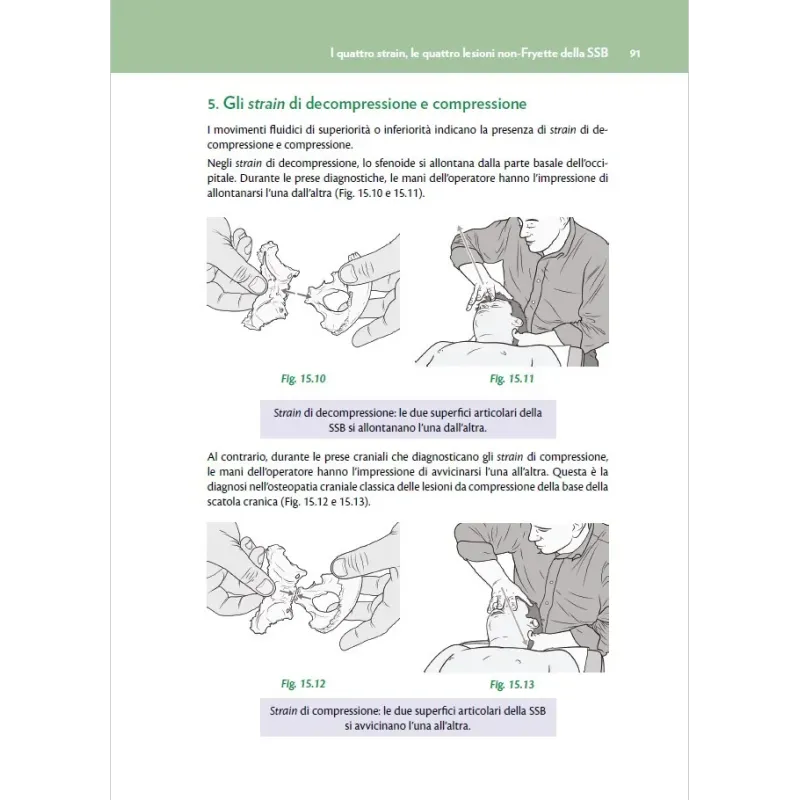 I quattro strain, le quattro lesioni non-Fryette della SSB 91

5. Gli strain di decompressione e compressione

I movimenti fluidici di superiorità o inferiorità indicano la presenza di strain di decompressione e compressione.

Negli strain di decompressione, lo sfenoide si allontana dalla parte basale dell'occipitale. Durante le prese diagnostiche, le mani dell'operatore hanno l'impressione di allontanarsi l'una dall'altra (Fig. 15.10 e 15.11).

Fig. 15.10

Fig. 15.11

Strain di decompressione: le due superfici articolari della SSB si allontanano l'una dall'altra.

Al contrario, durante le prese craniali che diagnosticano gli strain di compressione, le mani dell'operatore hanno l'impressione di avvicinarsi l'una all'altra. Questa è la diagnosi nell'osteopatia craniale classica delle lesioni da compressione della base della scatola cranica (Fig. 15.12 e 15.13).

Fig. 15.12

Fig. 15.13

Strain di compressione: le due superfici articolari della SSB si avvicinano l'una all'altra.