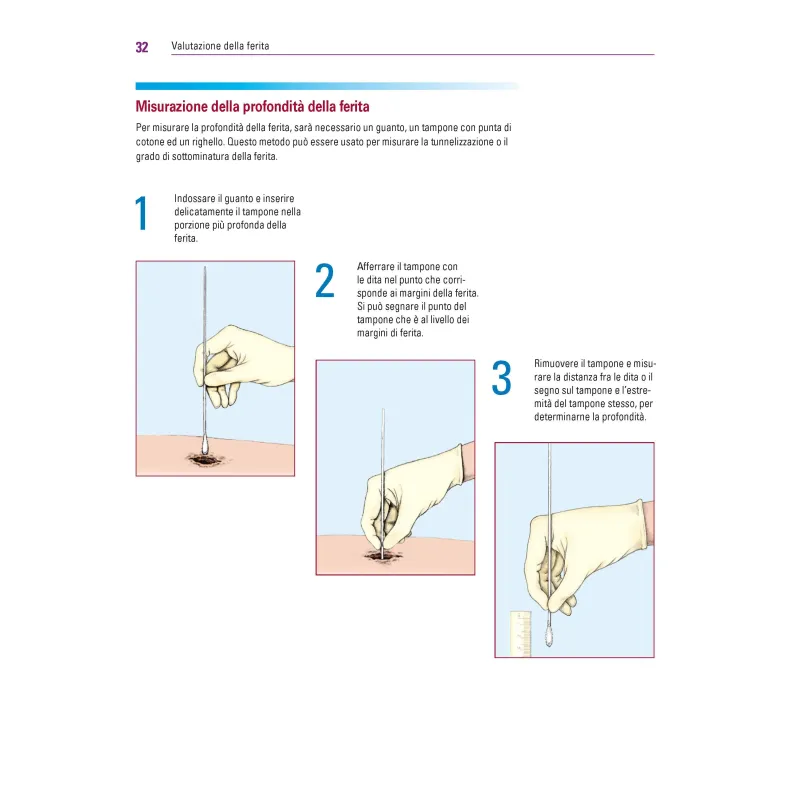 32 Valutazione della ferita

Misurazione della profondità della ferita

Per misurare la profondità della ferita, sarà necessario un guanto, un tampone con punta di cotone ed un righello. Questo metodo può essere usato per misurare la tunnelizzazione o il grado di sottominatura della ferita.

1 Indossare il guanto e inserire delicatamente il tampone nella porzione più profonda della ferita.

2 Afferrare il tampone con le dita nel punto che corrisponde ai margini della ferita. Si può segnare il punto del tampone che è al livello dei margini di ferita.

3 Rimuovere il tampone e misurare la distanza fra le dita o il segno sul tampone e l'estremità del tampone stesso, per determinarne la profondità.