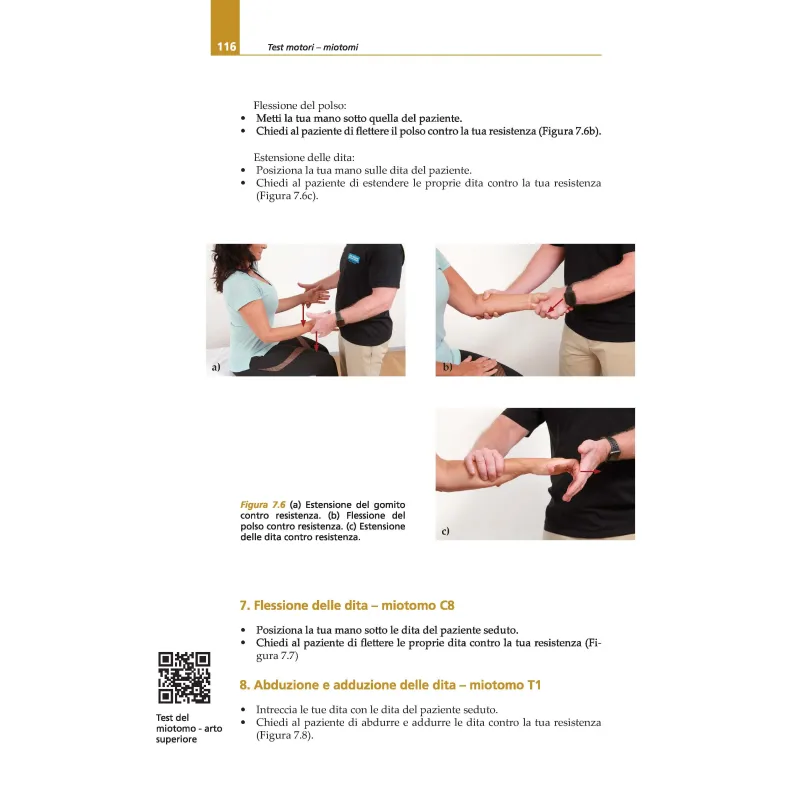 116 Test motori – miotomi

Flessione del polso:
• Metti la tua mano sotto quella del paziente.
• Chiedi al paziente di flettere il polso contro la tua resistenza (Figura 7.6b).

Estensione delle dita:
• Posiziona la tua mano sulle dita del paziente.
• Chiedi al paziente di estendere le proprie dita contro la tua resistenza (Figura 7.6c).

a)

b)

c)

Figura 7.6 (a) Estensione del gomito contro resistenza. (b) Flessione del polso contro resistenza. (c) Estensione delle dita contro resistenza.

7. Flessione delle dita – miotomo C8

• Posiziona la tua mano sotto le dita del paziente seduto.
• Chiedi al paziente di flettere le proprie dita contro la tua resistenza (Figura 7.7)

8. Abduzione e adduzione delle dita – miotomo T1

• Intreccia le tue dita con le dita del paziente seduto.
• Chiedi al paziente di abdurre e addurre le dita contro la tua resistenza (Figura 7.8).

Test del miotomo - arto superiore