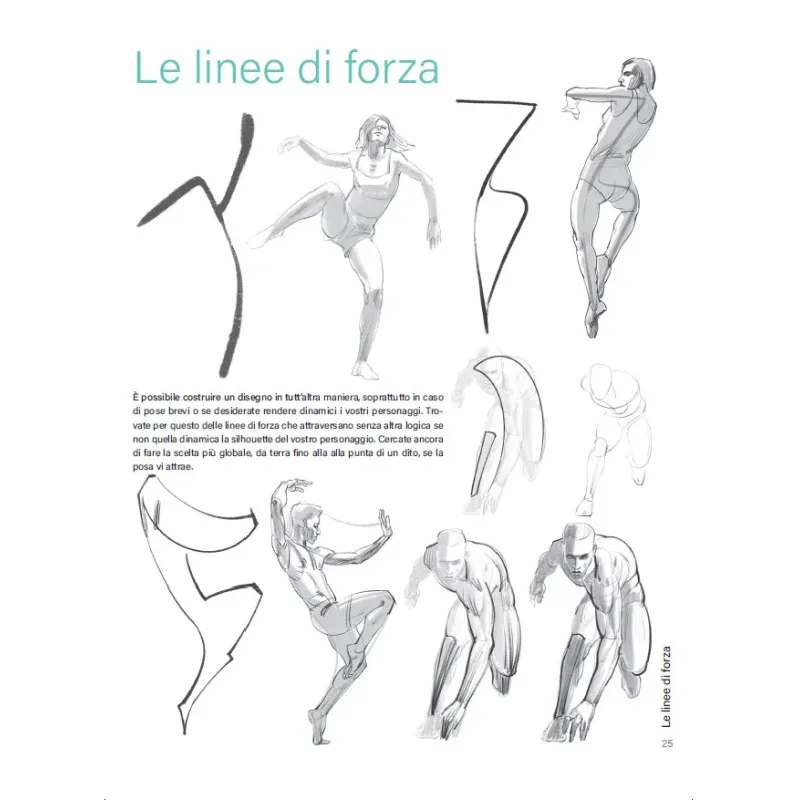 Le linee di forza

È possibile costruire un disegno in tutt'altra maniera, soprattutto in caso di pose brevi o se desiderate rendere dinamici i vostri personaggi. Trovate per questo delle linee di forza che attraversano senza altra logica se non quella dinamica la silhouette del vostro personaggio. Cercate ancora di fare la scelta più globale, da terra fino alla alla punta di un dito, se la posa vi attrae.

Le linee di forza

25